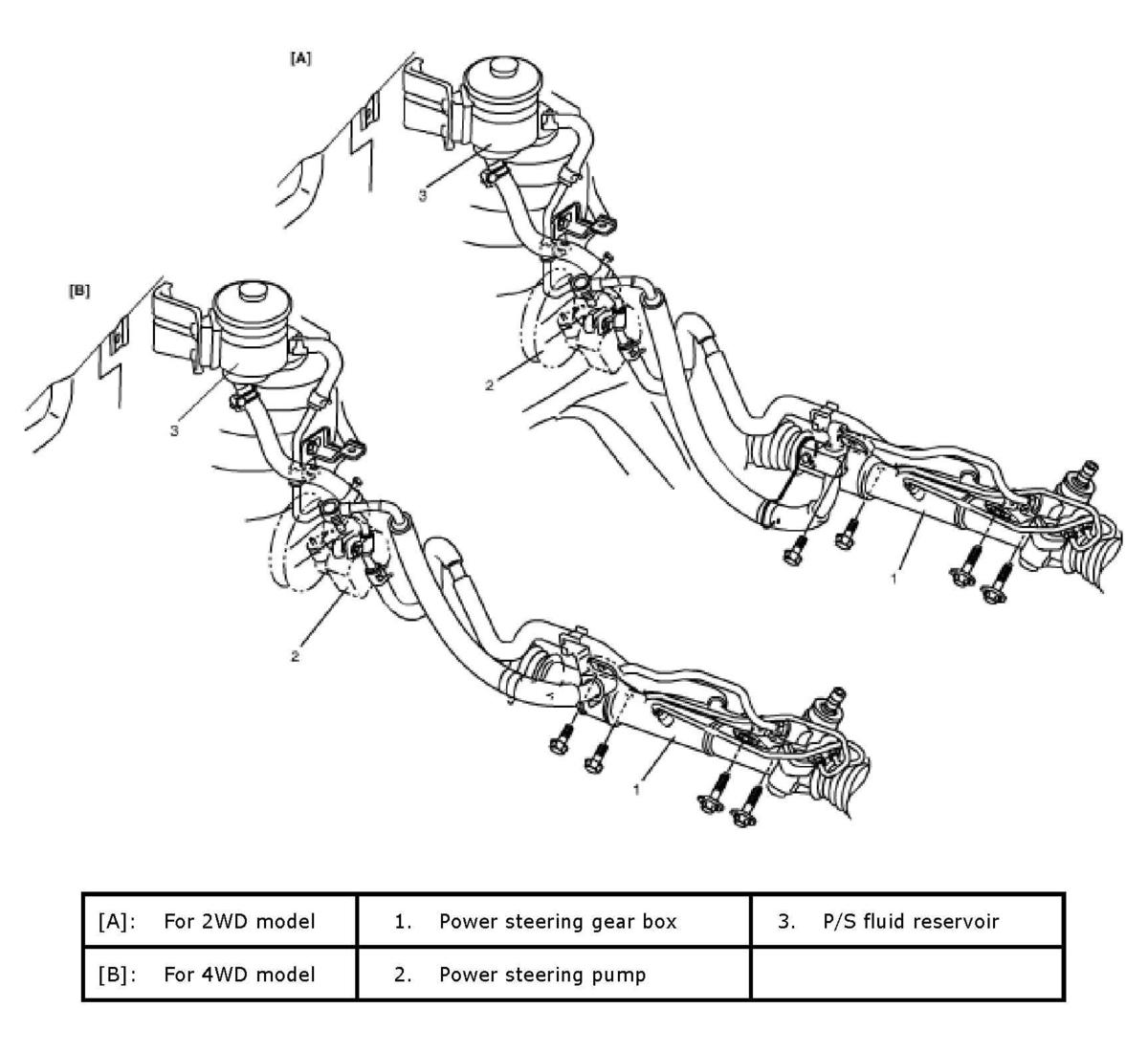 [A]

3

2

1

[B]

3

2

1

| [A]: For 2WD model | 1. Power steering gear box | 3. P/S fluid reservoir |
|---|---|---|
| [B]: For 4WD model | 2. Power steering pump | |