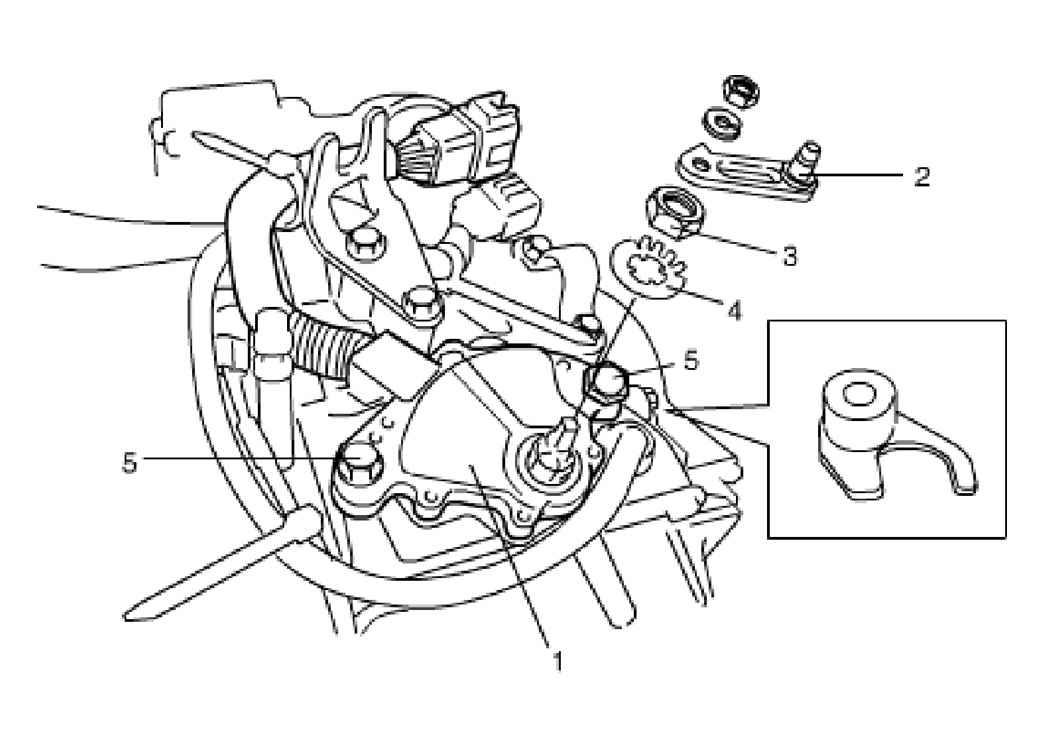 2
3
4
5
5
1