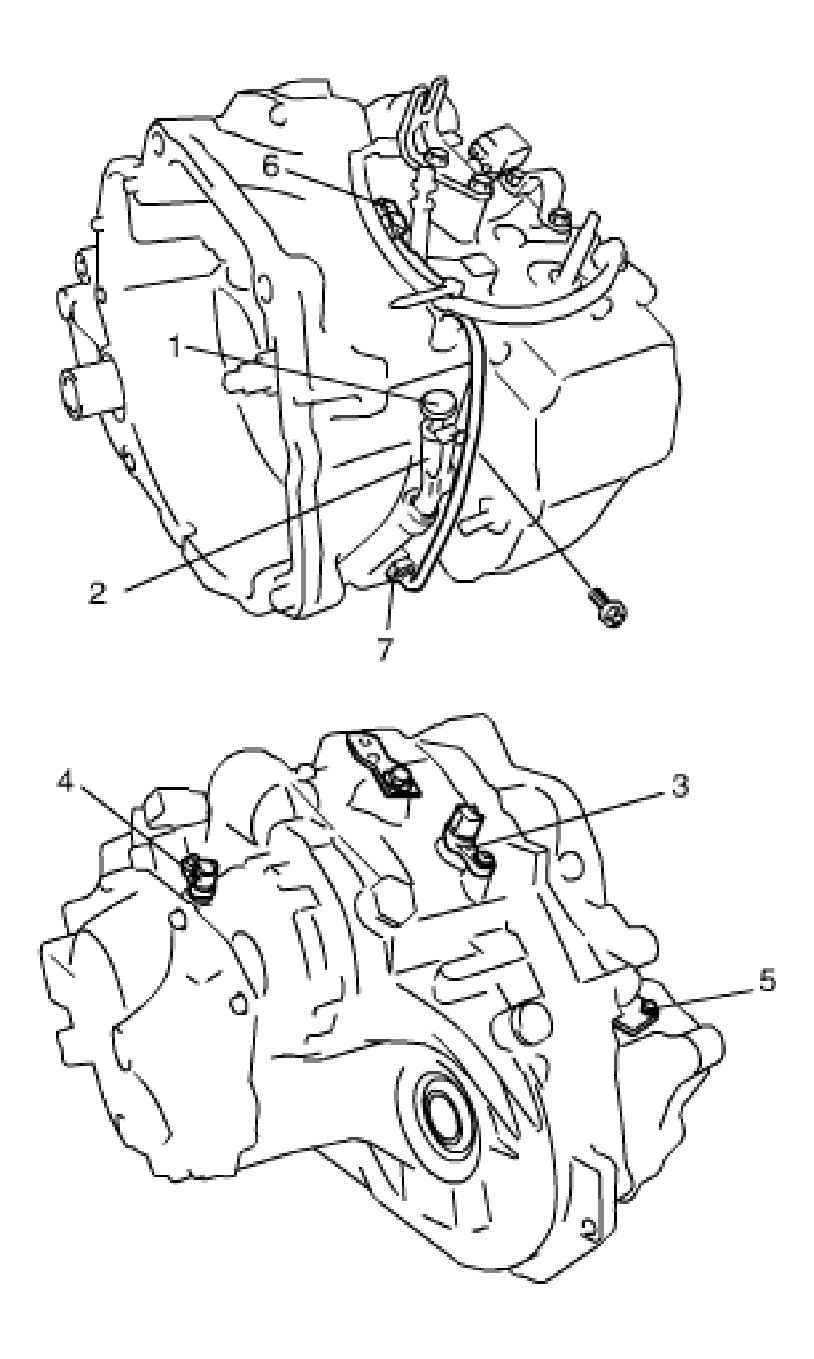 6
1
2
7
4
3
5