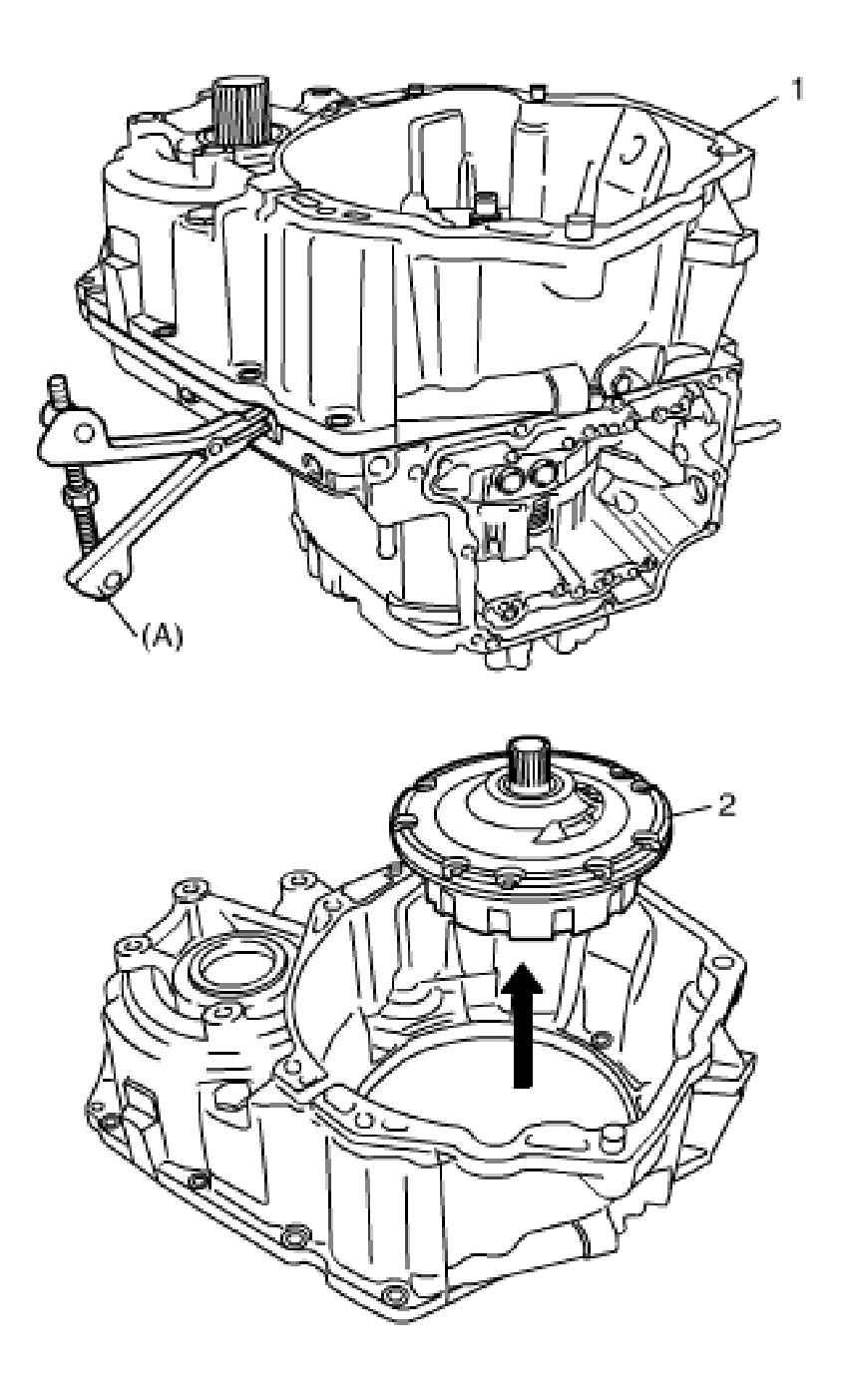 1
(A)
2