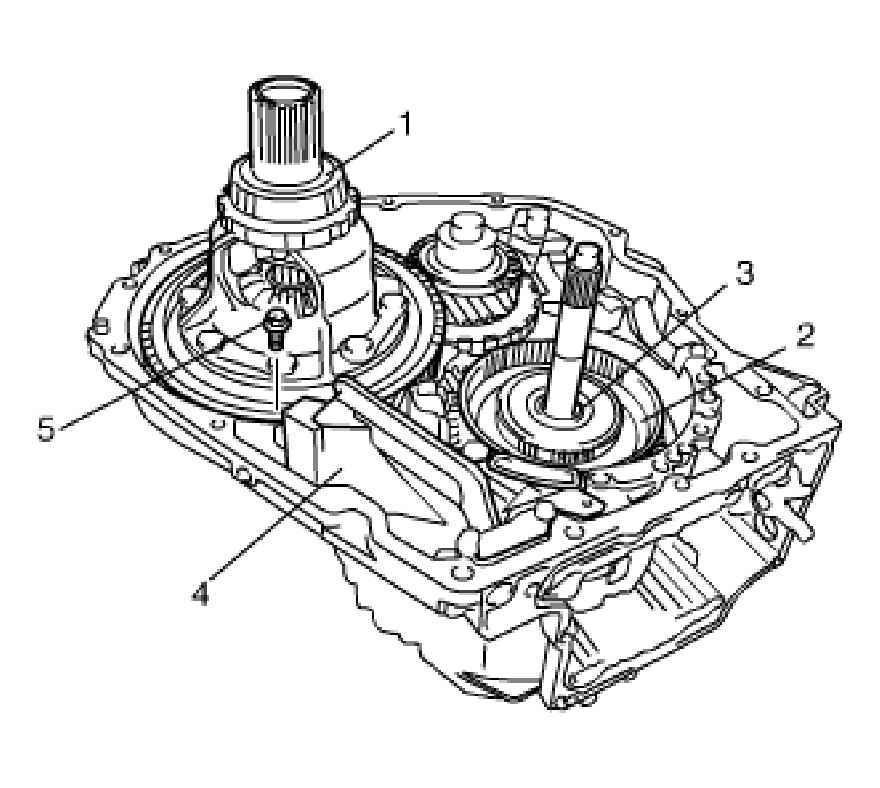 1
3
2
5
4