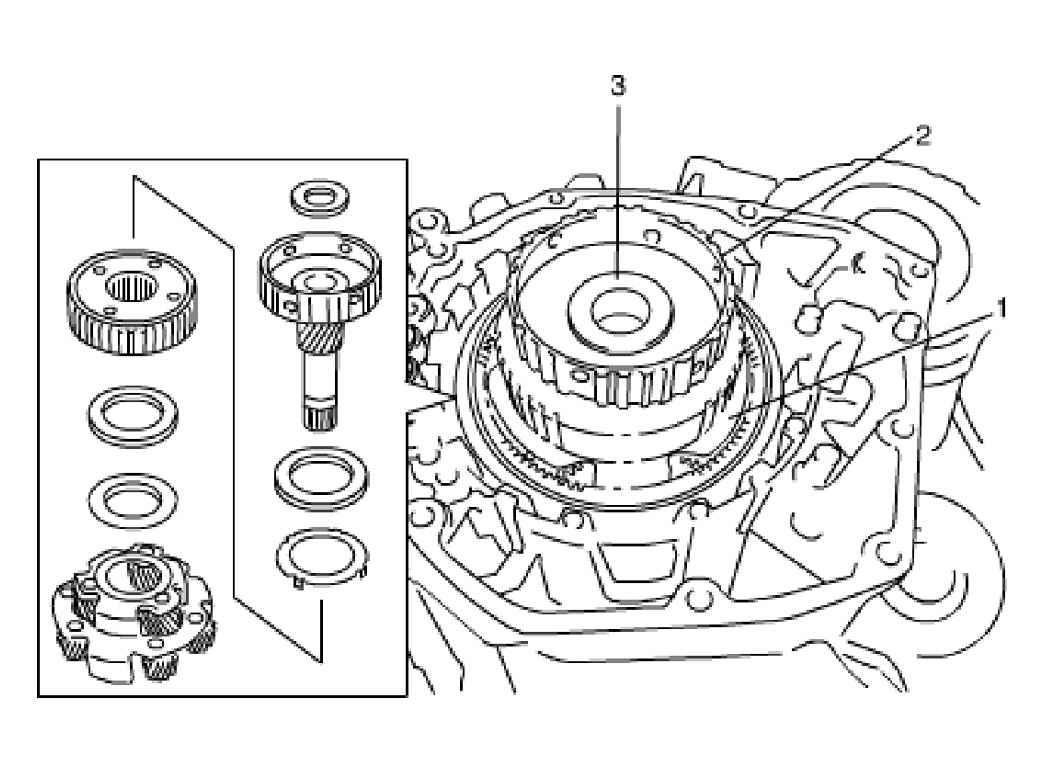 3
2
1