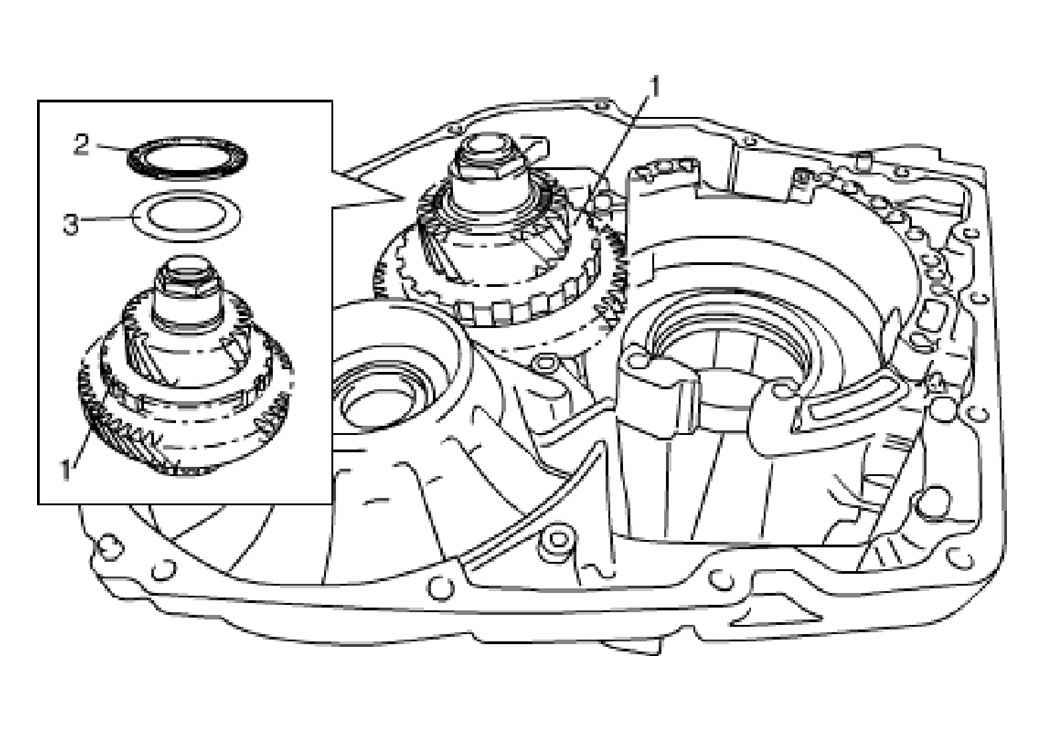 1
2
3
1