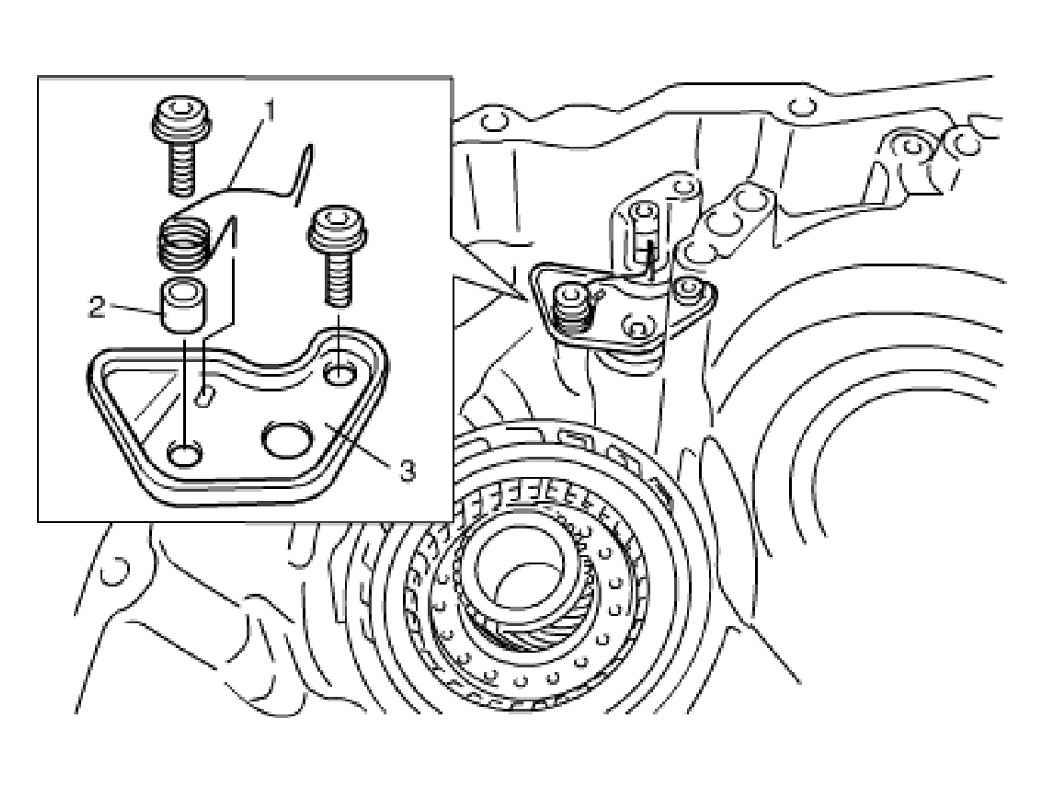 1
2
3