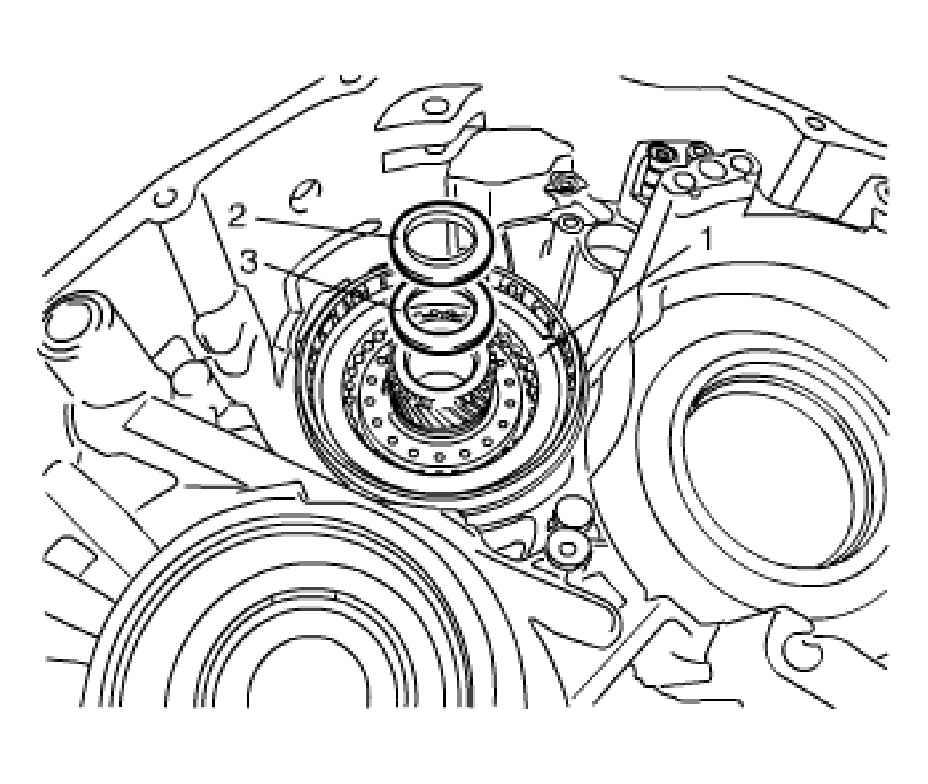 2
3
1