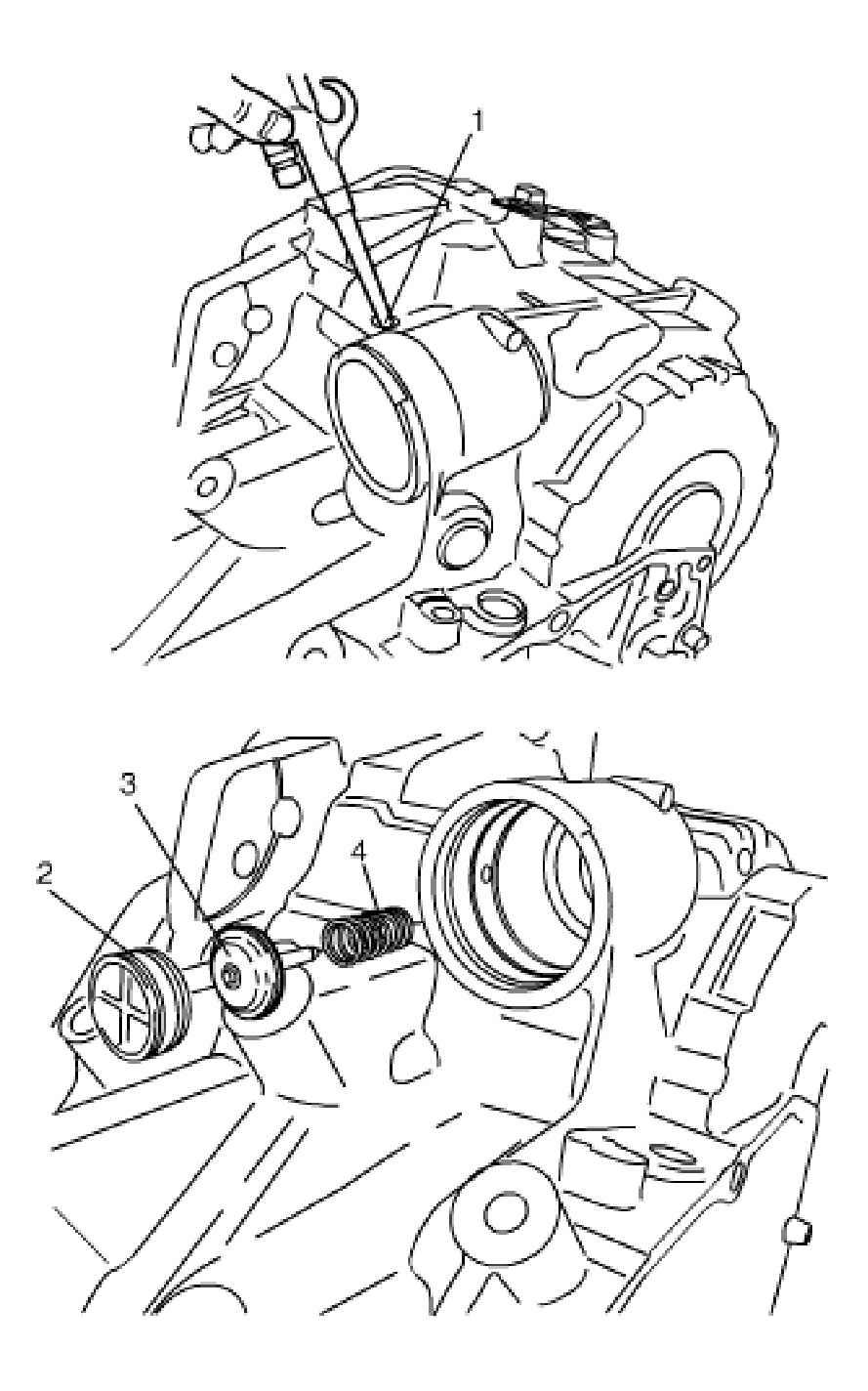 1

3
2
4