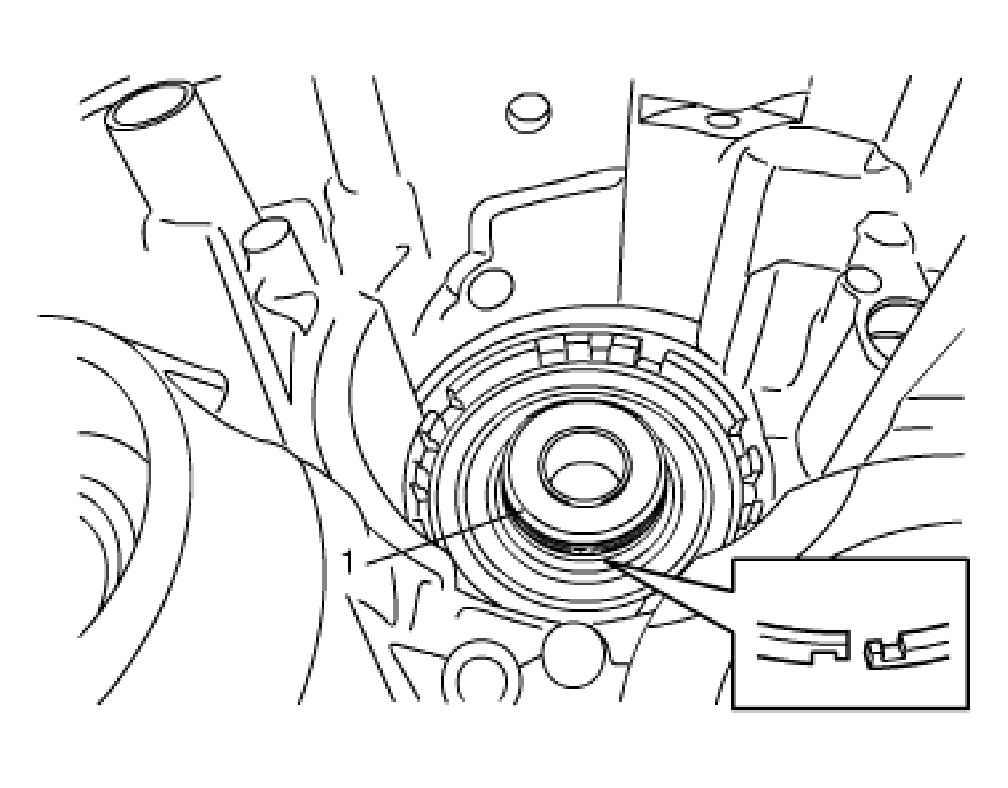 1