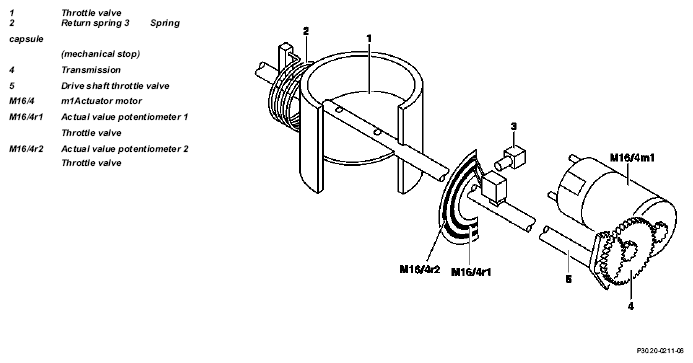 1 Throttle valve
2 Return spring 3 Spring capsule
(mechanical stop)
4 Transmission
5 Drive shaft throttle valve
M16/4 m1Actuator motor
M16/4r1 Actual value potentiometer 1 Throttle valve
M16/4r2 Actual value potentiometer 2 Throttle valve

2
1
3
M16/4m1
M16/4r2
M16/4r1
5
4

P30.20-0211-06