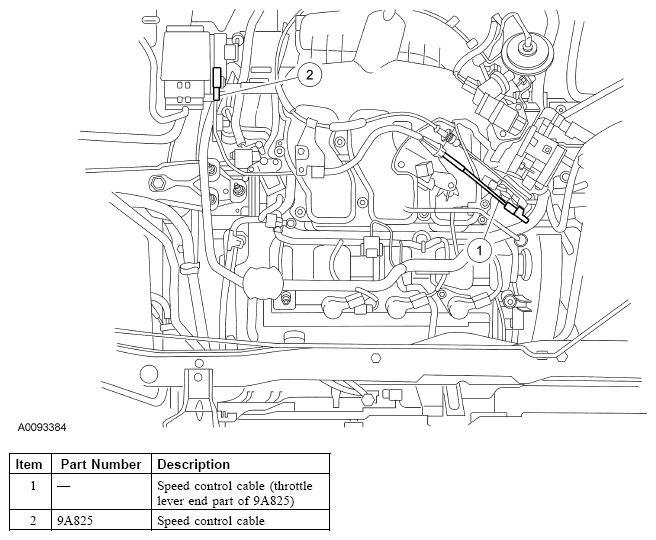 2

1

A0093384

| Item | Part Number | Description |
|---|---|---|
| 1 | — | Speed control cable (throttle lever end part of 9A825) |
| 2 | 9A825 | Speed control cable |