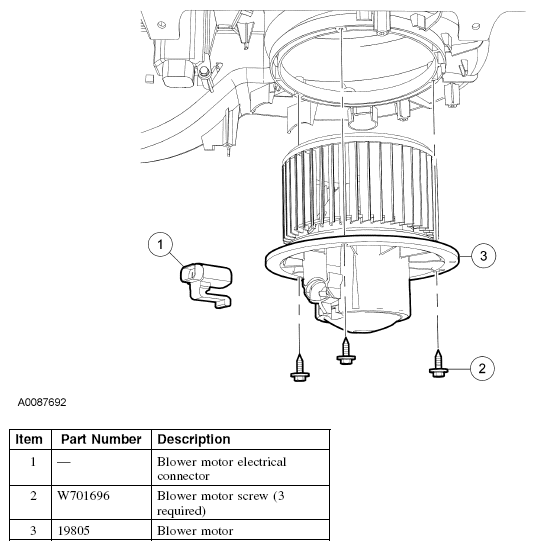 1

3

2

A0087692

| Item | Part Number | Description |
|---|---|---|
| 1 | — | Blower motor electrical connector |
| 2 | W701696 | Blower motor screw (3 required) |
| 3 | 19805 | Blower motor |