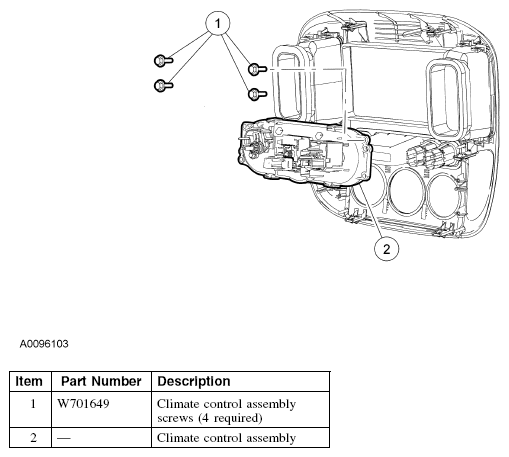 1

2

A0096103

| Item | Part Number | Description |
|---|---|---|
| 1 | W701649 | Climate control assembly screws (4 required) |
| 2 | — | Climate control assembly |