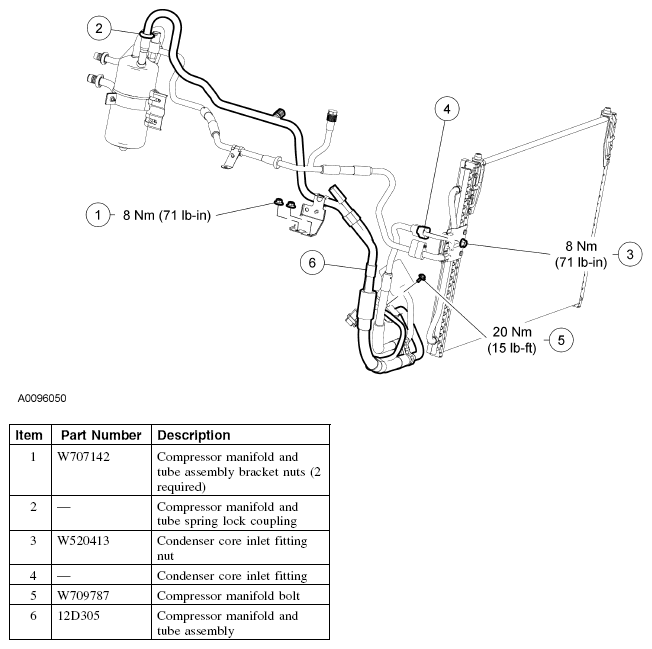 2

4

1 8 Nm (71 lb-in)

8 Nm (71 lb-in) 3

6

20 Nm (15 lb-ft) 5

A0096050

| Item | Part Number | Description |
|---|---|---|
| 1 | W707142 | Compressor manifold and tube assembly bracket nuts (2 required) |
| 2 | — | Compressor manifold and tube spring lock coupling |
| 3 | W520413 | Condenser core inlet fitting nut |
| 4 | — | Condenser core inlet fitting |
| 5 | W709787 | Compressor manifold bolt |
| 6 | 12D305 | Compressor manifold and tube assembly |