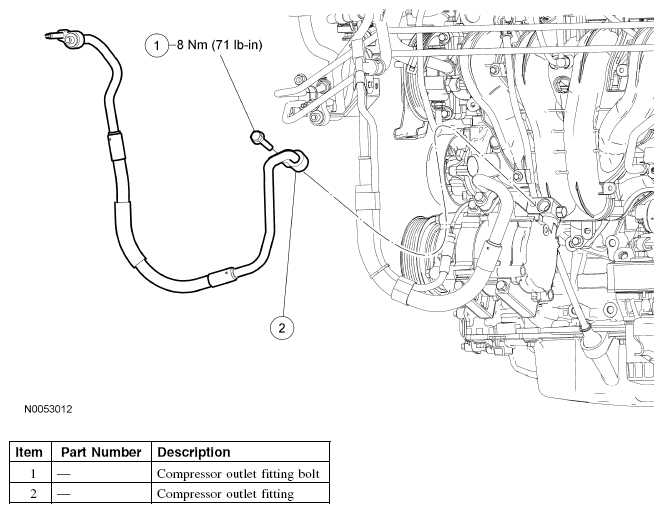 1 8 Nm (71 lb-in)

2

N0053012

| Item | Part Number | Description |
|---|---|---|
| 1 | — | Compressor outlet fitting bolt |
| 2 | — | Compressor outlet fitting |