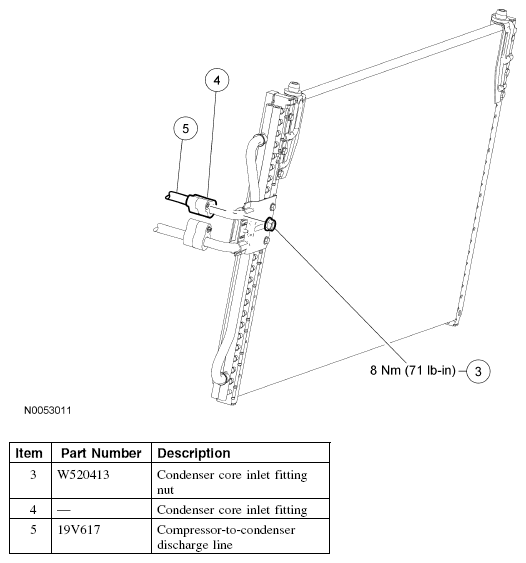 4

5

8 Nm (71 lb-in) 3

N0053011

| Item | Part Number | Description |
|---|---|---|
| 3 | W520413 | Condenser core inlet fitting nut |
| 4 | — | Condenser core inlet fitting |
| 5 | 19V617 | Compressor-to-condenser discharge line |