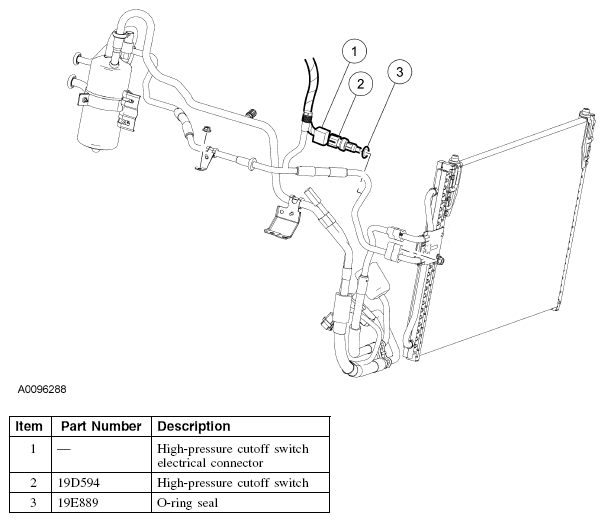 1
2
3

A0096288

| Item | Part Number | Description |
|---|---|---|
| 1 | — | High-pressure cutoff switch electrical connector |
| 2 | 19D594 | High-pressure cutoff switch |
| 3 | 19E889 | O-ring seal |