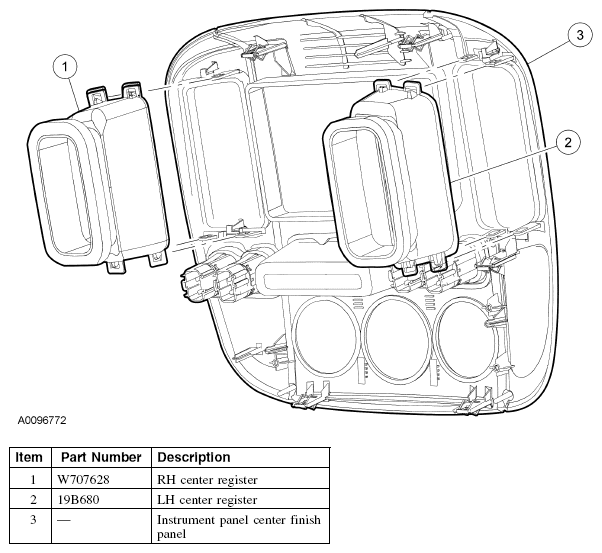 1

3

2

A0096772

| Item | Part Number | Description |
|---|---|---|
| 1 | W707628 | RH center register |
| 2 | 19B680 | LH center register |
| 3 | — | Instrument panel center finish panel |