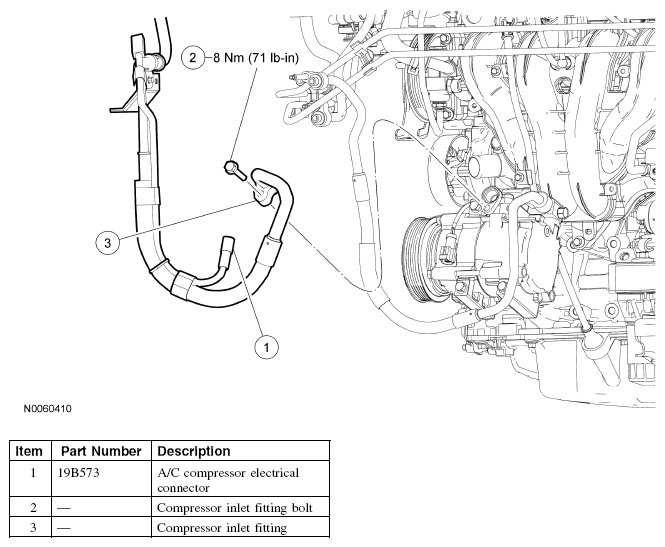 2 8 Nm (71 lb-in)

3

1

N0060410

| Item | Part Number | Description |
|---|---|---|
| 1 | 19B573 | A/C compressor electrical connector |
| 2 | — | Compressor inlet fitting bolt |
| 3 | — | Compressor inlet fitting |