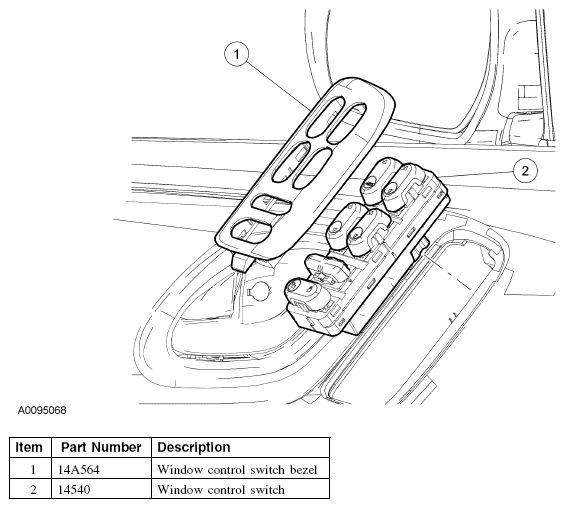 1

2

A0095068

| Item | Part Number | Description |
|---|---|---|
| 1 | 14A564 | Window control switch bezel |
| 2 | 14540 | Window control switch |