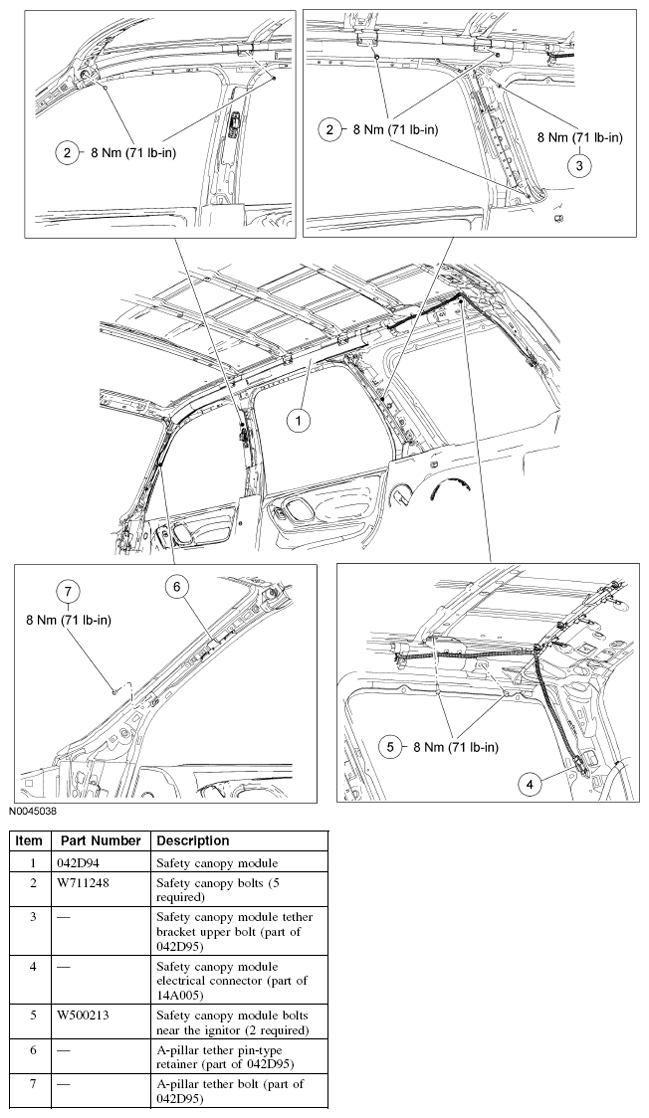 2 8 Nm (71 lb-in)

2 8 Nm (71 lb-in)

8 Nm (71 lb-in)
3

1

7
8 Nm (71 lb-in)

6

5 8 Nm (71 lb-in)

4

N0045038

| Item | Part Number | Description |
|---|---|---|
| 1 | 042D94 | Safety canopy module |
| 2 | W711248 | Safety canopy bolts (5 required) |
| 3 | — | Safety canopy module tether bracket upper bolt (part of 042D95) |
| 4 | — | Safety canopy module electrical connector (part of 14A005) |
| 5 | W500213 | Safety canopy module bolts near the ignitor (2 required) |
| 6 | — | A-pillar tether pin-type retainer (part of 042D95) |
| 7 | — | A-pillar tether bolt (part of 042D95) |