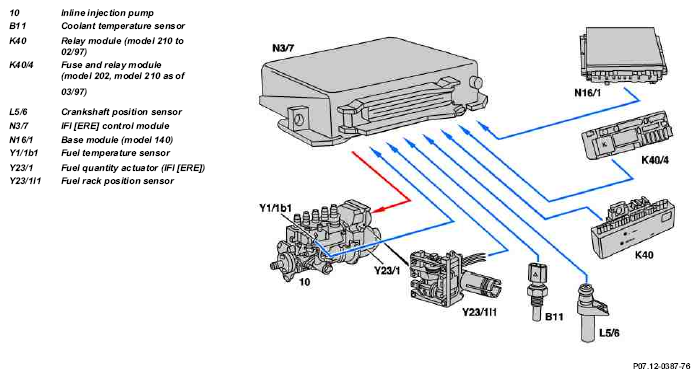 | | |
|---|---|
| 10 | Inline injection pump |
| B11 | Coolant temperature sensor |
| K40 | Relay module (model 210 to 02/97) |
| K40/4 | Fuse and relay module (model 202, model 210 as of 03/97) |
| L5/6 | Crankshaft position sensor |
| N3/7 | IFI [ERE] control module |
| N16/1 | Base module (model 140) |
| Y1/1b1 | Fuel temperature sensor |
| Y23/1 | Fuel quantity actuator (IFI [ERE]) |
| Y23/1l1 | Fuel rack position sensor |

N3/7

N16/1

K40/4

K40

Y1/1b1

Y23/1

10

Y23/1l1

B11

L5/6

P07.12-0387-76