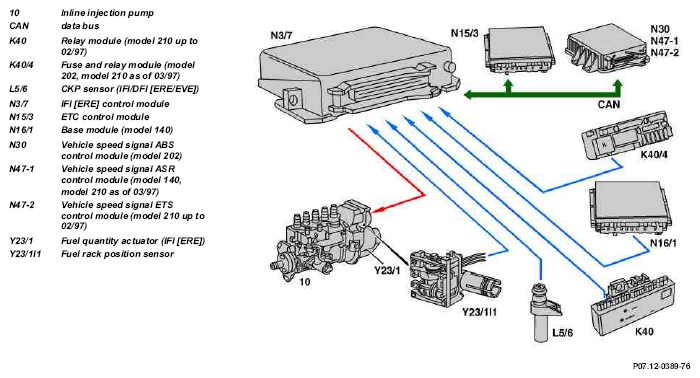 | | |
|---|---|
| 10 | Inline injection pump |
| CAN | data bus |
| K40 | Relay module (model 210 up to 02/97) |
| K40/4 | Fuse and relay module (model 202, model 210 as of 03/97) |
| L5/6 | CKP sensor (IFI/DFI [ERE/EVE]) |
| N3/7 | IFI [ERE] control module |
| N15/3 | ETC control module |
| N16/1 | Base module (model 140) |
| N30 | Vehicle speed signal ABS control module (model 202) |
| N47-1 | Vehicle speed signal ASR control module (model 140, model 210 as of 03/97) |
| N47-2 | Vehicle speed signal ETS control module (model 210 up to 02/97) |
| Y23/1 | Fuel quantity actuator (IFI [ERE]) |
| Y23/1l1 | Fuel rack position sensor |

N3/7

N15/3

N30
N47-1
N47-2

CAN

K40/4

N16/1

10

Y23/1

Y23/1l1

L5/6

K40

P07.12-0389-76