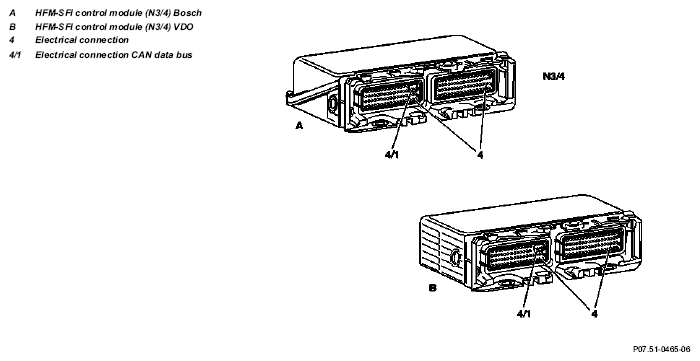 A HFM-SFI control module (N3/4) Bosch
B HFM-SFI control module (N3/4) VDO
4 Electrical connection
4/1 Electrical connection CAN data bus

N3/4

A

4/1

4

B

4/1

4

P07.51-0465-06