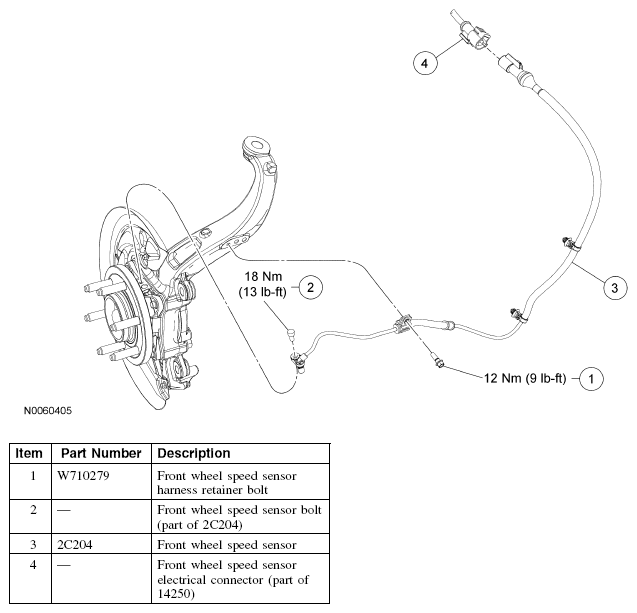 4

18 Nm (13 lb-ft) 2

3

12 Nm (9 lb-ft) 1

N0060405

| Item | Part Number | Description |
|---|---|---|
| 1 | W710279 | Front wheel speed sensor harness retainer bolt |
| 2 | — | Front wheel speed sensor bolt (part of 2C204) |
| 3 | 2C204 | Front wheel speed sensor |
| 4 | — | Front wheel speed sensor electrical connector (part of 14250) |