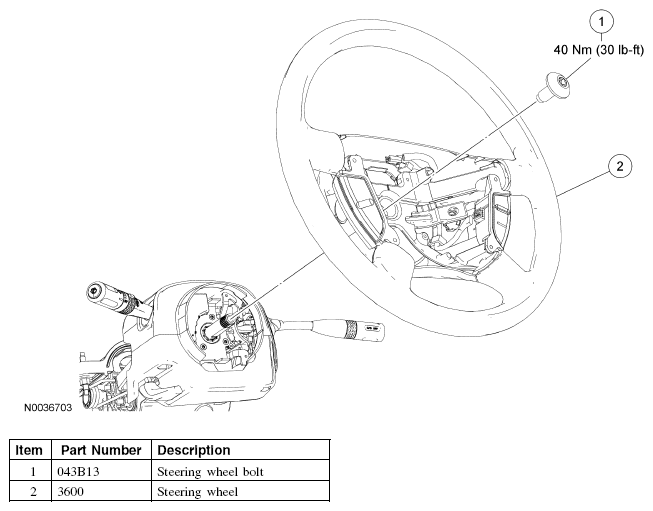 1
40 Nm (30 lb-ft)

2

N0036703

| Item | Part Number | Description |
|---|---|---|
| 1 | 043B13 | Steering wheel bolt |
| 2 | 3600 | Steering wheel |