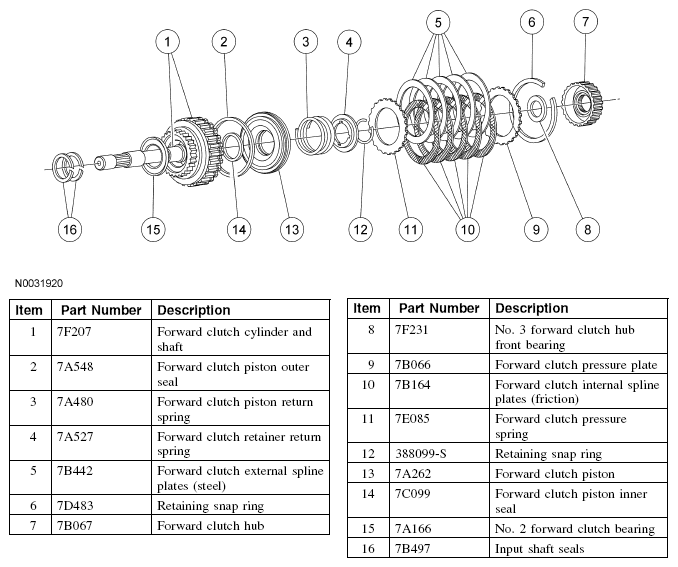 1
2
3
4
5
6
7
16
15
14
13
12
11
10
9
8

N0031920

| Item | Part Number | Description |
|---|---|---|
| 1 | 7F207 | Forward clutch cylinder and shaft |
| 2 | 7A548 | Forward clutch piston outer seal |
| 3 | 7A480 | Forward clutch piston return spring |
| 4 | 7A527 | Forward clutch retainer return spring |
| 5 | 7B442 | Forward clutch external spline plates (steel) |
| 6 | 7D483 | Retaining snap ring |
| 7 | 7B067 | Forward clutch hub |

| Item | Part Number | Description |
|---|---|---|
| 8 | 7F231 | No. 3 forward clutch hub front bearing |
| 9 | 7B066 | Forward clutch pressure plate |
| 10 | 7B164 | Forward clutch internal spline plates (friction) |
| 11 | 7E085 | Forward clutch pressure spring |
| 12 | 388099-S | Retaining snap ring |
| 13 | 7A262 | Forward clutch piston |
| 14 | 7C099 | Forward clutch piston inner seal |
| 15 | 7A166 | No. 2 forward clutch bearing |
| 16 | 7B497 | Input shaft seals |