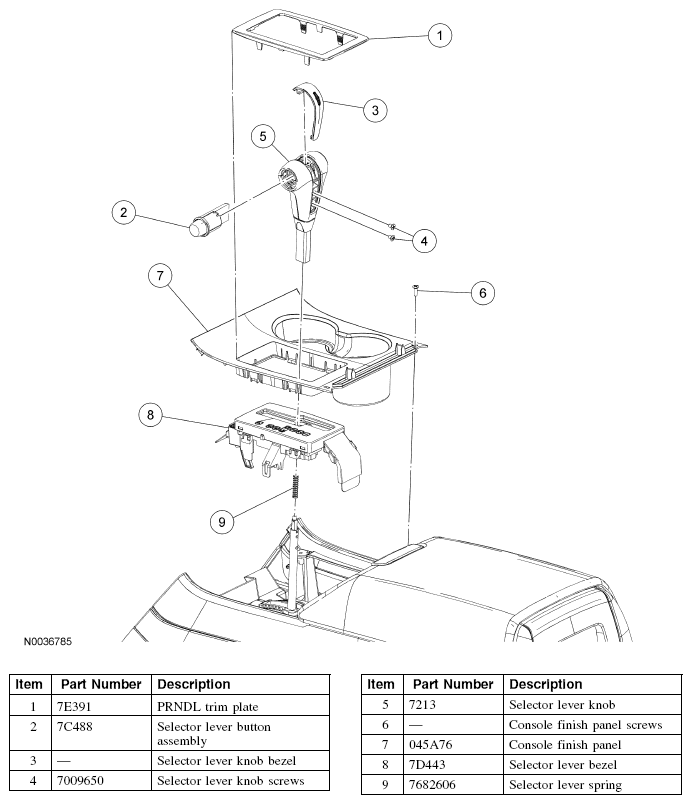 1
3
5
2
4
7
6
8
9
N0036785

| Item | Part Number | Description |
|---|---|---|
| 1 | 7E391 | PRNDL trim plate |
| 2 | 7C488 | Selector lever button assembly |
| 3 | — | Selector lever knob bezel |
| 4 | 7009650 | Selector lever knob screws |

| Item | Part Number | Description |
|---|---|---|
| 5 | 7213 | Selector lever knob |
| 6 | — | Console finish panel screws |
| 7 | 045A76 | Console finish panel |
| 8 | 7D443 | Selector lever bezel |
| 9 | 7682606 | Selector lever spring |