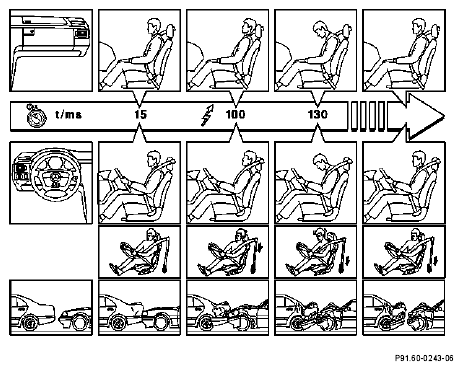 t/ms 15 100 130

P91.60-0243-06