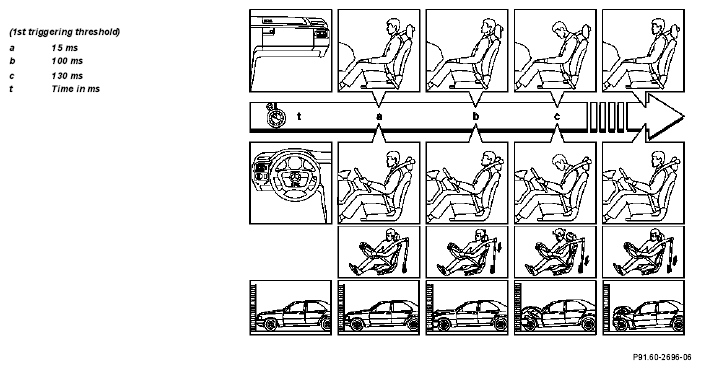 (1st triggering threshold)

a 15 ms
b 100 ms
c 130 ms
t Time in ms

t
a
b
c

P91.60-2696-06