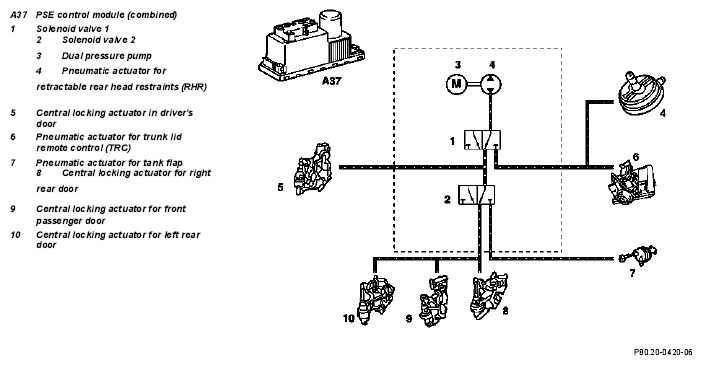 A37 PSE control module (combined)
1 Solenoid valve 1
2 Solenoid valve 2
3 Dual pressure pump
4 Pneumatic actuator for retractable rear head restraints (RHR)

5 Central locking actuator in driver's door
6 Pneumatic actuator for trunk lid remote control (TRC)
7 Pneumatic actuator for tank flap
8 Central locking actuator for right rear door

9 Central locking actuator for front passenger door
10 Central locking actuator for left rear door

A37
3 M
4
1
2
4
5
6
7
10
9
8

P80.20-0420-06