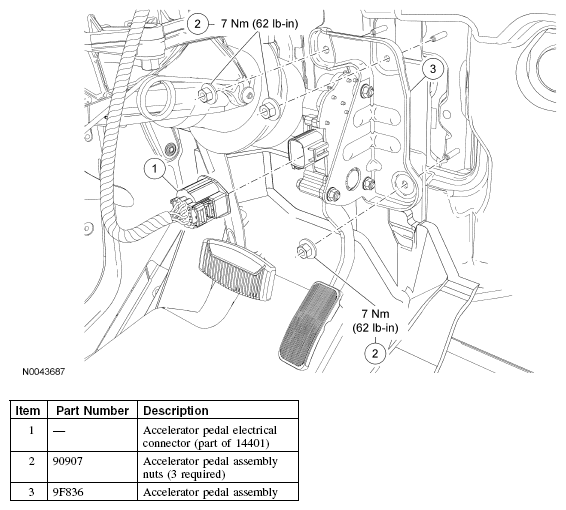 2 7 Nm (62 lb-in)

3

1

7 Nm (62 lb-in)

2

N0043687

| Item | Part Number | Description |
|---|---|---|
| 1 | — | Accelerator pedal electrical connector (part of 14401) |
| 2 | 90907 | Accelerator pedal assembly nuts (3 required) |
| 3 | 9F836 | Accelerator pedal assembly |