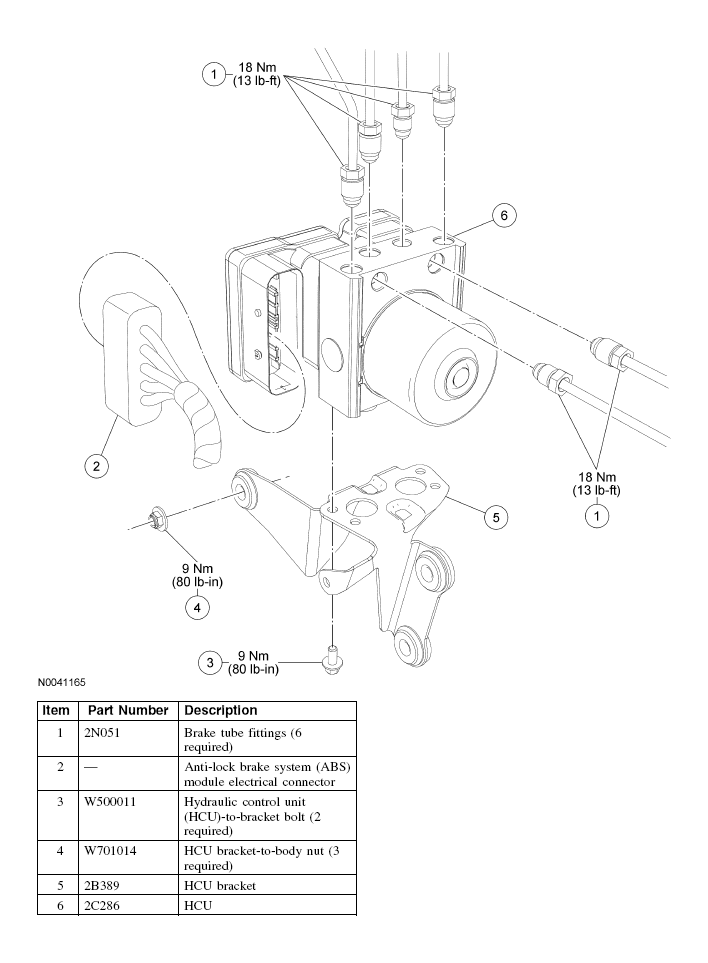 1
18 Nm
(13 lb-ft)

6

2

18 Nm
(13 lb-ft)

1

5

9 Nm
(80 lb-in)

4

3
9 Nm
(80 lb-in)

N0041165

| Item | Part Number | Description |
|---|---|---|
| 1 | 2N051 | Brake tube fittings (6 required) |
| 2 | — | Anti-lock brake system (ABS) module electrical connector |
| 3 | W500011 | Hydraulic control unit (HCU)-to-bracket bolt (2 required) |
| 4 | W701014 | HCU bracket-to-body nut (3 required) |
| 5 | 2B389 | HCU bracket |
| 6 | 2C286 | HCU |