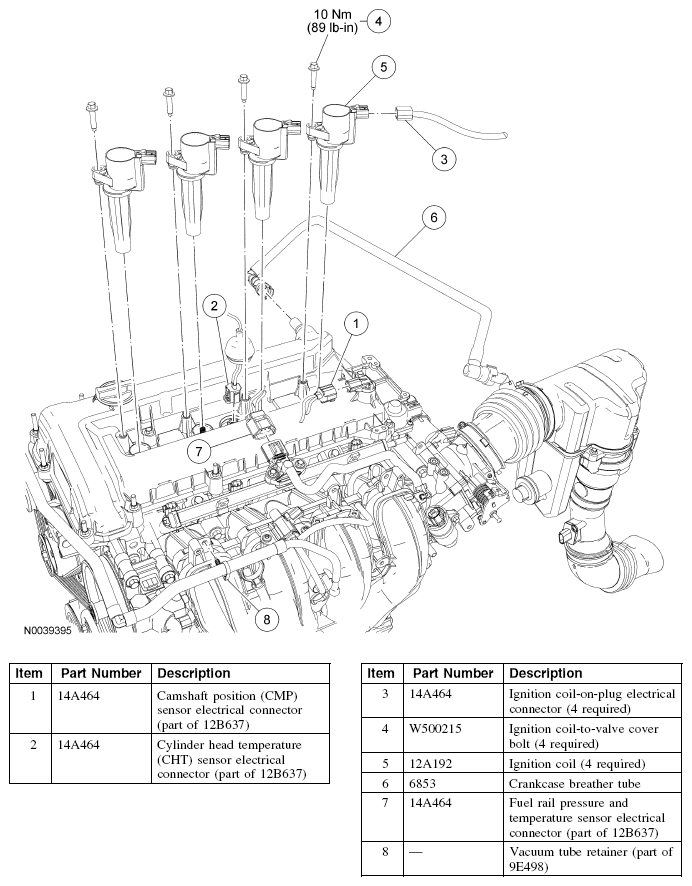 10 Nm
(89 lb-in)
4
5
3
6
2
1
7
8
N0039395

| Item | Part Number | Description |
|---|---|---|
| 1 | 14A464 | Camshaft position (CMP) sensor electrical connector (part of 12B637) |
| 2 | 14A464 | Cylinder head temperature (CHT) sensor electrical connector (part of 12B637) |

| Item | Part Number | Description |
|---|---|---|
| 3 | 14A464 | Ignition coil-on-plug electrical connector (4 required) |
| 4 | W500215 | Ignition coil-to-valve cover bolt (4 required) |
| 5 | 12A192 | Ignition coil (4 required) |
| 6 | 6853 | Crankcase breather tube |
| 7 | 14A464 | Fuel rail pressure and temperature sensor electrical connector (part of 12B637) |
| 8 | — | Vacuum tube retainer (part of 9E498) |