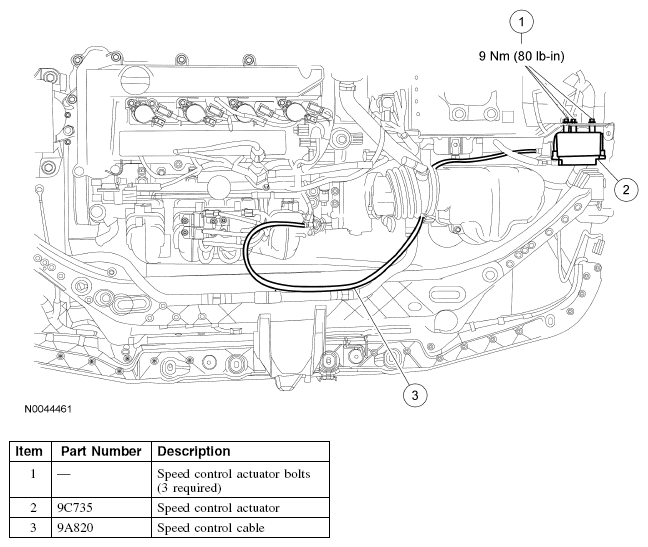 1
9 Nm (80 lb-in)

2

3

N0044461

| Item | Part Number | Description |
|---|---|---|
| 1 | — | Speed control actuator bolts (3 required) |
| 2 | 9C735 | Speed control actuator |
| 3 | 9A820 | Speed control cable |