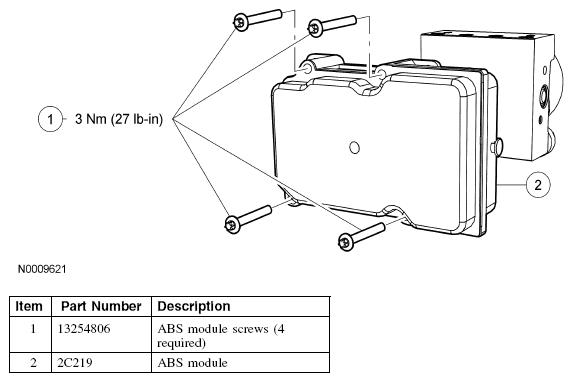 1 3 Nm (27 lb-in)

2

N0009621

| Item | Part Number | Description |
|---|---|---|
| 1 | 13254806 | ABS module screws (4 required) |
| 2 | 2C219 | ABS module |