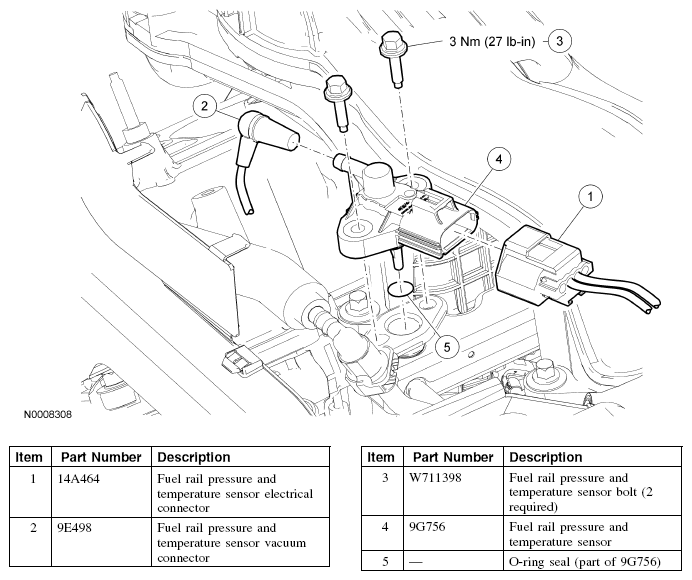 3 Nm (27 lb-in) 3

2

4

1

5

N0008308

| Item | Part Number | Description |
|---|---|---|
| 1 | 14A464 | Fuel rail pressure and temperature sensor electrical connector |
| 2 | 9E498 | Fuel rail pressure and temperature sensor vacuum connector |

| Item | Part Number | Description |
|---|---|---|
| 3 | W711398 | Fuel rail pressure and temperature sensor bolt (2 required) |
| 4 | 9G756 | Fuel rail pressure and temperature sensor |
| 5 | — | O-ring seal (part of 9G756) |