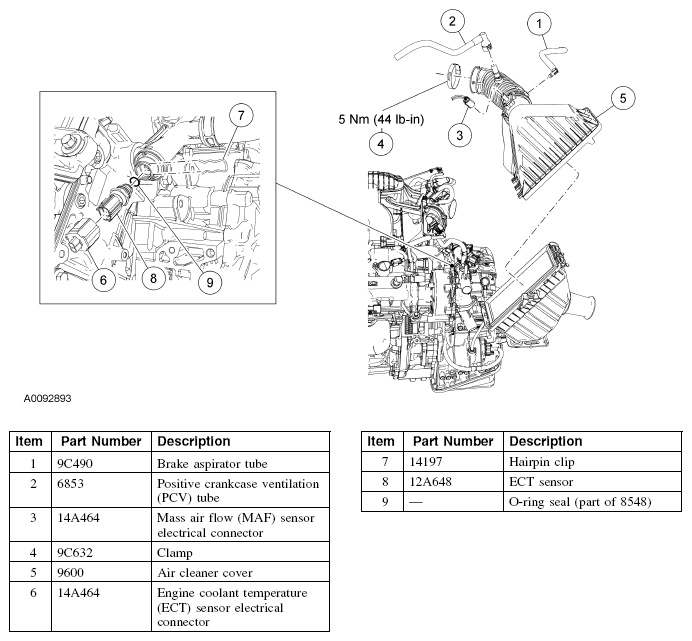 2
1
5
5 Nm (44 lb-in)
4
3
7
6
8
9

A0092893

| Item | Part Number | Description |
|---|---|---|
| 1 | 9C490 | Brake aspirator tube |
| 2 | 6853 | Positive crankcase ventilation (PCV) tube |
| 3 | 14A464 | Mass air flow (MAF) sensor electrical connector |
| 4 | 9C632 | Clamp |
| 5 | 9600 | Air cleaner cover |
| 6 | 14A464 | Engine coolant temperature (ECT) sensor electrical connector |

| Item | Part Number | Description |
|---|---|---|
| 7 | 14197 | Hairpin clip |
| 8 | 12A648 | ECT sensor |
| 9 | — | O-ring seal (part of 8548) |