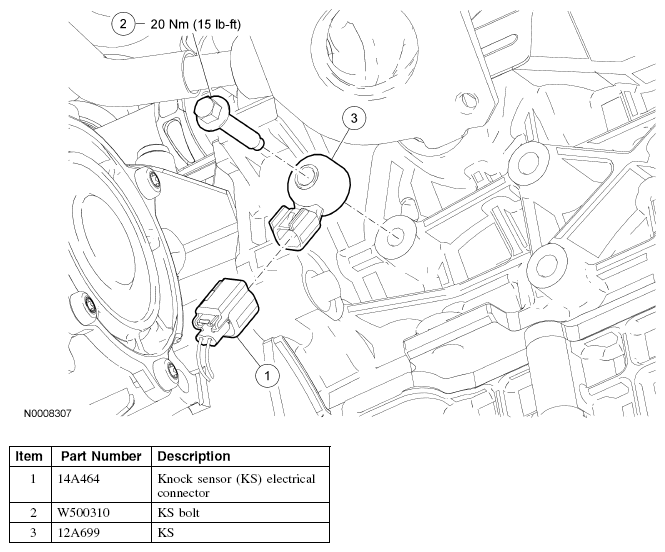 2 20 Nm (15 lb-ft)

3

1

N0008307

| Item | Part Number | Description |
|---|---|---|
| 1 | 14A464 | Knock sensor (KS) electrical connector |
| 2 | W500310 | KS bolt |
| 3 | 12A699 | KS |