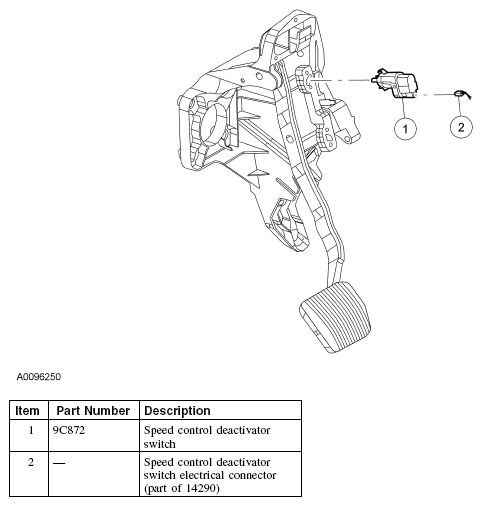 1
2

A0096250

| Item | Part Number | Description |
|---|---|---|
| 1 | 9C872 | Speed control deactivator switch |
| 2 | — | Speed control deactivator switch electrical connector (part of 14290) |