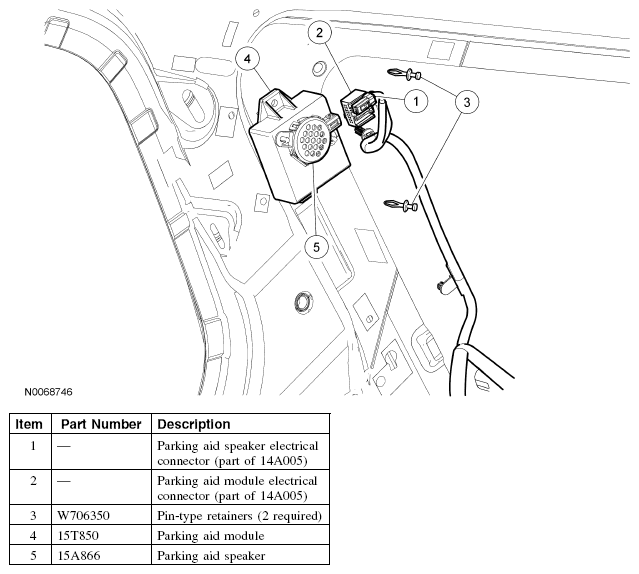 2
4
1
3
5
N0068746

| Item | Part Number | Description |
|---|---|---|
| 1 | — | Parking aid speaker electrical connector (part of 14A005) |
| 2 | — | Parking aid module electrical connector (part of 14A005) |
| 3 | W706350 | Pin-type retainers (2 required) |
| 4 | 15T850 | Parking aid module |
| 5 | 15A866 | Parking aid speaker |