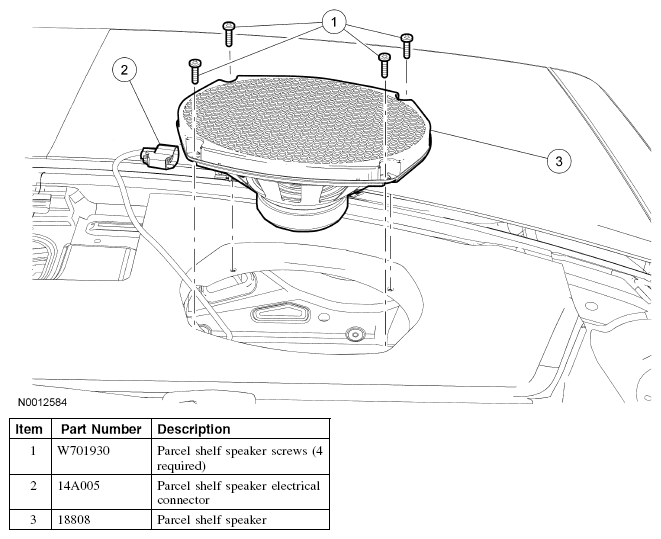 1
2
3
N0012584

| Item | Part Number | Description |
|---|---|---|
| 1 | W701930 | Parcel shelf speaker screws (4 required) |
| 2 | 14A005 | Parcel shelf speaker electrical connector |
| 3 | 18808 | Parcel shelf speaker |