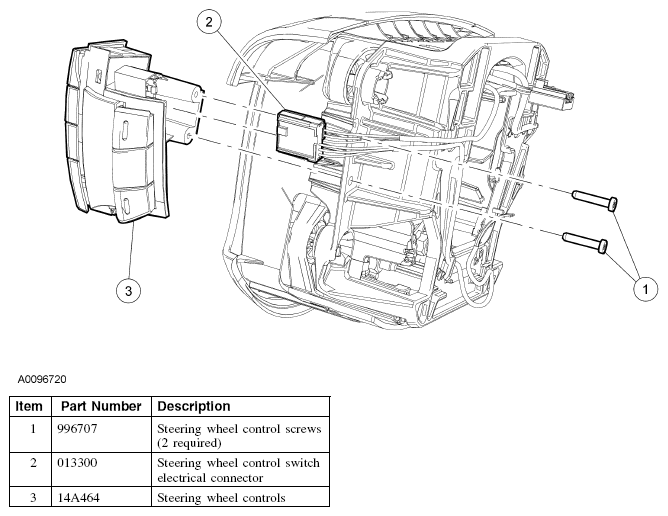 2

3

1

A0096720

| Item | Part Number | Description |
|---|---|---|
| 1 | 996707 | Steering wheel control screws (2 required) |
| 2 | 013300 | Steering wheel control switch electrical connector |
| 3 | 14A464 | Steering wheel controls |