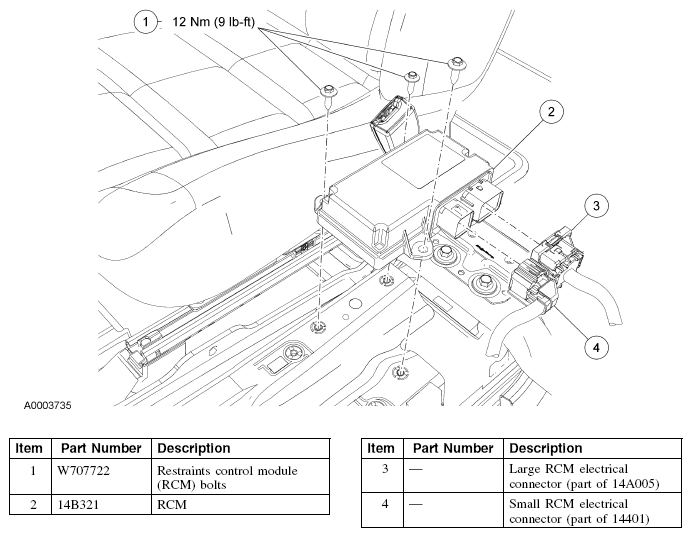 1 12 Nm (9 lb-ft)

2

3

4

A0003735

| Item | Part Number | Description |
|---|---|---|
| 1 | W707722 | Restraints control module (RCM) bolts |
| 2 | 14B321 | RCM |

| Item | Part Number | Description |
|---|---|---|
| 3 | — | Large RCM electrical connector (part of 14A005) |
| 4 | — | Small RCM electrical connector (part of 14401) |