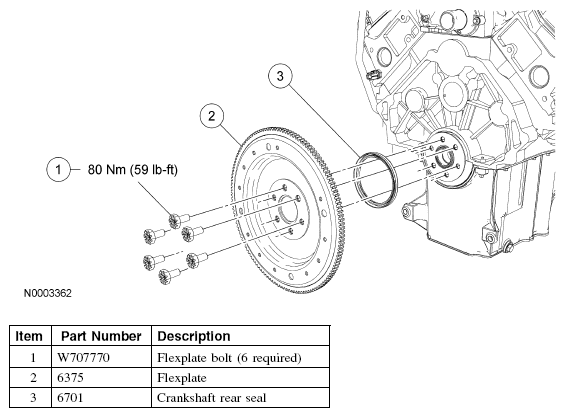 3

2

1 80 Nm (59 lb-ft)

N0003362

| Item | Part Number | Description |
|---|---|---|
| 1 | W707770 | Flexplate bolt (6 required) |
| 2 | 6375 | Flexplate |
| 3 | 6701 | Crankshaft rear seal |