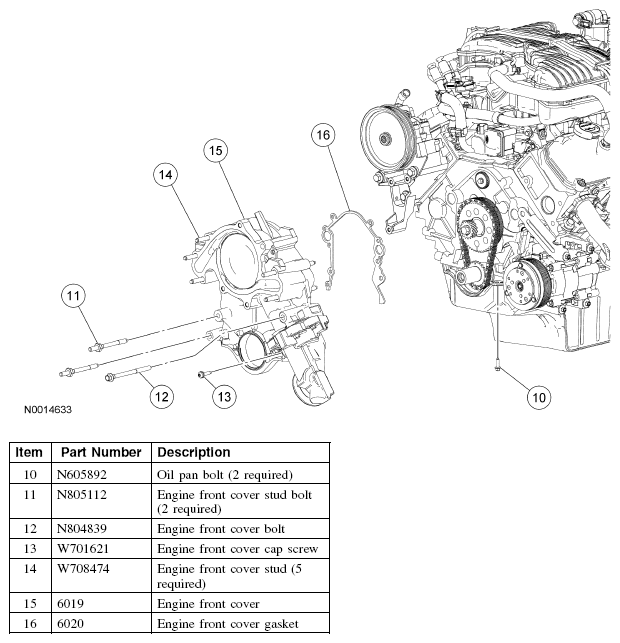 16
15
14
11
12
13
10
N0014633

| Item | Part Number | Description |
|---|---|---|
| 10 | N605892 | Oil pan bolt (2 required) |
| 11 | N805112 | Engine front cover stud bolt (2 required) |
| 12 | N804839 | Engine front cover bolt |
| 13 | W701621 | Engine front cover cap screw |
| 14 | W708474 | Engine front cover stud (5 required) |
| 15 | 6019 | Engine front cover |
| 16 | 6020 | Engine front cover gasket |