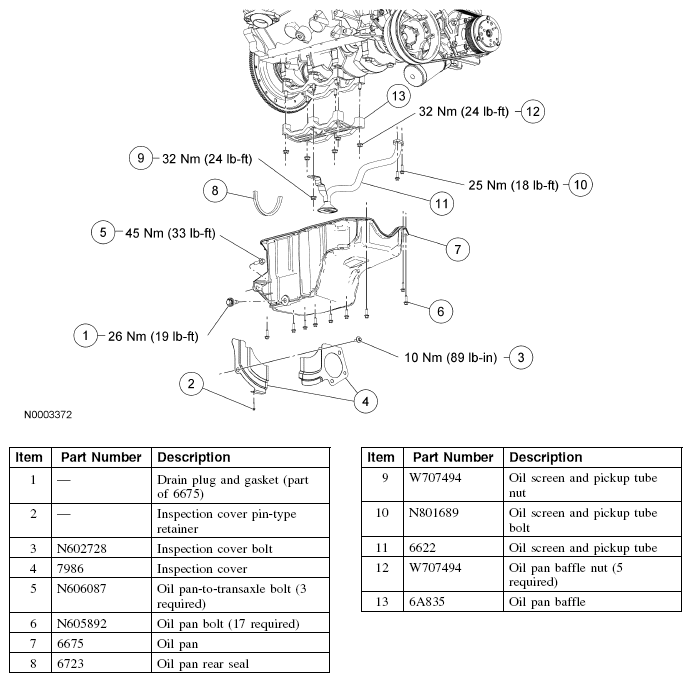 13
32 Nm (24 lb-ft) 12
9 32 Nm (24 lb-ft)
8
25 Nm (18 lb-ft) 10
11
5 45 Nm (33 lb-ft)
7
6
1 26 Nm (19 lb-ft)
10 Nm (89 lb-in) 3
2
4
N0003372

| Item | Part Number | Description |
|---|---|---|
| 1 | — | Drain plug and gasket (part of 6675) |
| 2 | — | Inspection cover pin-type retainer |
| 3 | N602728 | Inspection cover bolt |
| 4 | 7986 | Inspection cover |
| 5 | N606087 | Oil pan-to-transaxle bolt (3 required) |
| 6 | N605892 | Oil pan bolt (17 required) |
| 7 | 6675 | Oil pan |
| 8 | 6723 | Oil pan rear seal |

| Item | Part Number | Description |
|---|---|---|
| 9 | W707494 | Oil screen and pickup tube nut |
| 10 | N801689 | Oil screen and pickup tube bolt |
| 11 | 6622 | Oil screen and pickup tube |
| 12 | W707494 | Oil pan baffle nut (5 required) |
| 13 | 6A835 | Oil pan baffle |