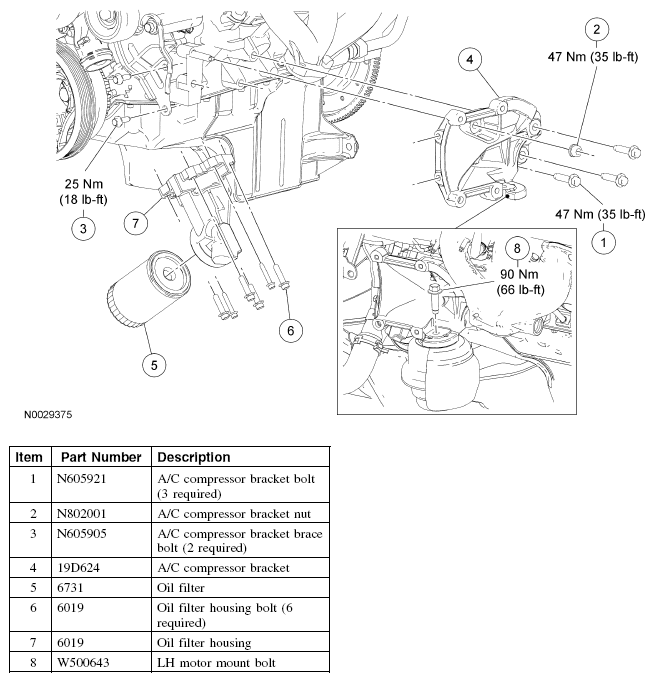 2
47 Nm (35 lb-ft)

4

25 Nm
(18 lb-ft)

3

7

47 Nm (35 lb-ft)

1

8
90 Nm
(66 lb-ft)

6

5

N0029375

| Item | Part Number | Description |
|---|---|---|
| 1 | N605921 | A/C compressor bracket bolt (3 required) |
| 2 | N802001 | A/C compressor bracket nut |
| 3 | N605905 | A/C compressor bracket brace bolt (2 required) |
| 4 | 19D624 | A/C compressor bracket |
| 5 | 6731 | Oil filter |
| 6 | 6019 | Oil filter housing bolt (6 required) |
| 7 | 6019 | Oil filter housing |
| 8 | W500643 | LH motor mount bolt |